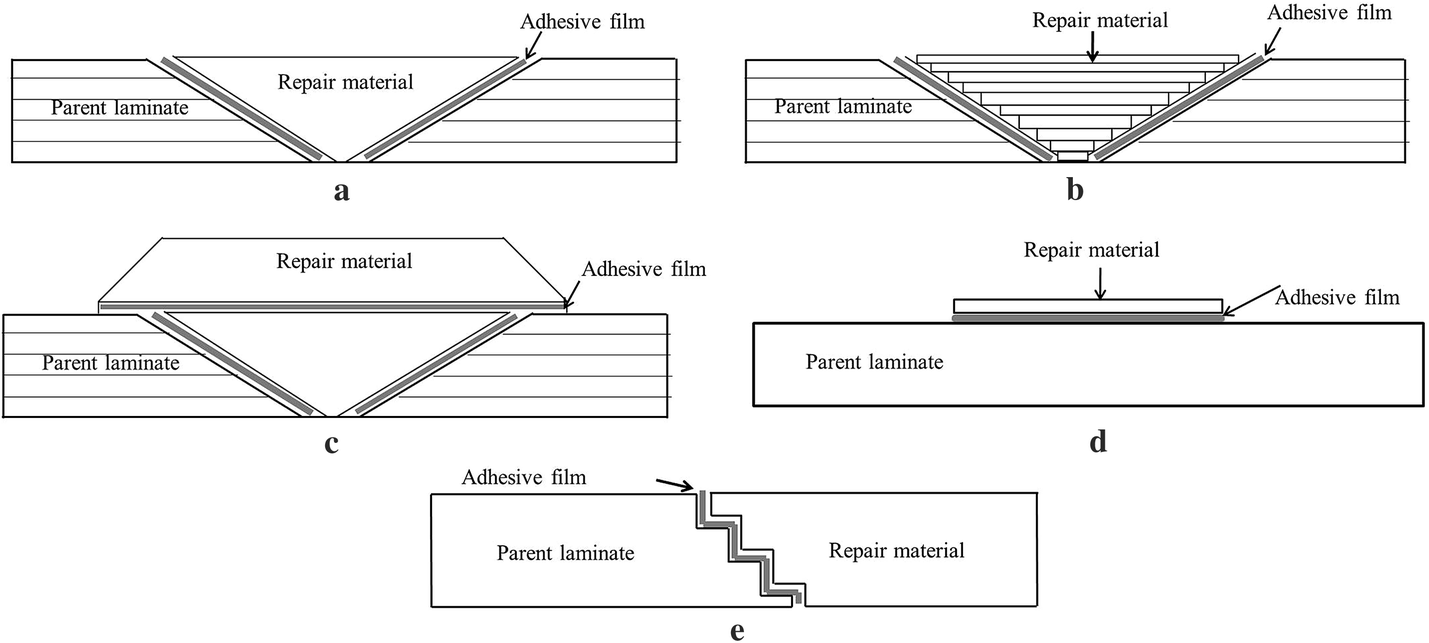 Adhesive film
Repair material
Parent laminate
a

Repair material
Adhesive film
Parent laminate
b

Repair material
Adhesive film
Parent laminate
c

Repair material
Adhesive film
Parent laminate
d

Adhesive film
Parent laminate
Repair material
e